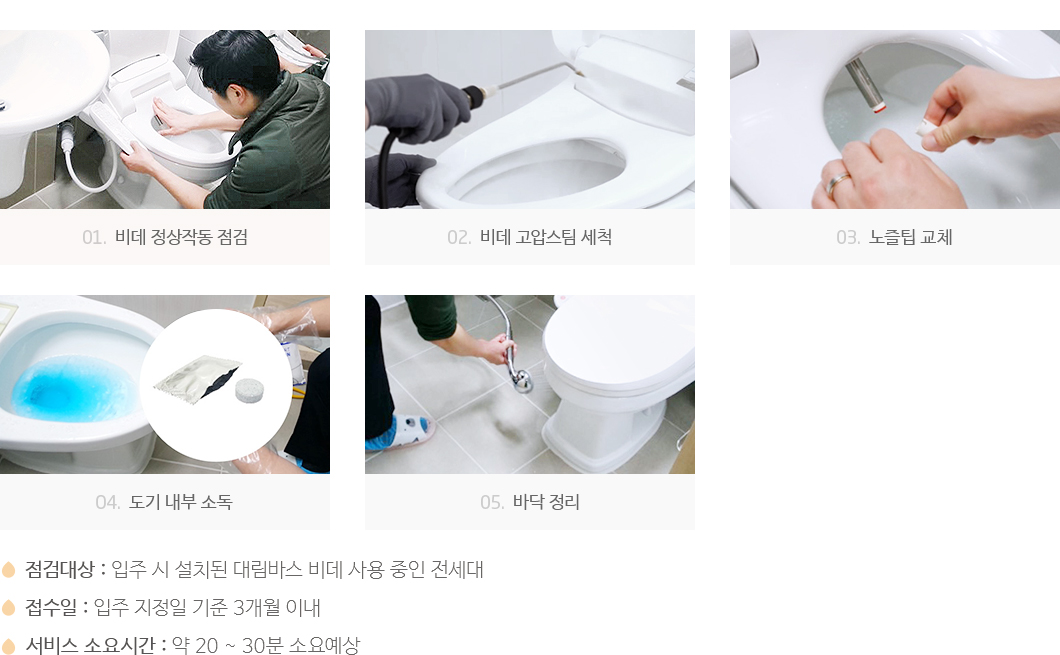 01. 비데 정상작동 점검

02. 비데 고압스팀 세척

03. 노즐팁 교체

04. 도기 내부 소독

05. 바닥 정리

점검대상 : 입주 시 설치된 대림바스 비데 사용 중인 전세대

접수일 : 입주 지정일 기준 3개월 이내

서비스 소요시간 : 약 20 ~ 30분 소요예상